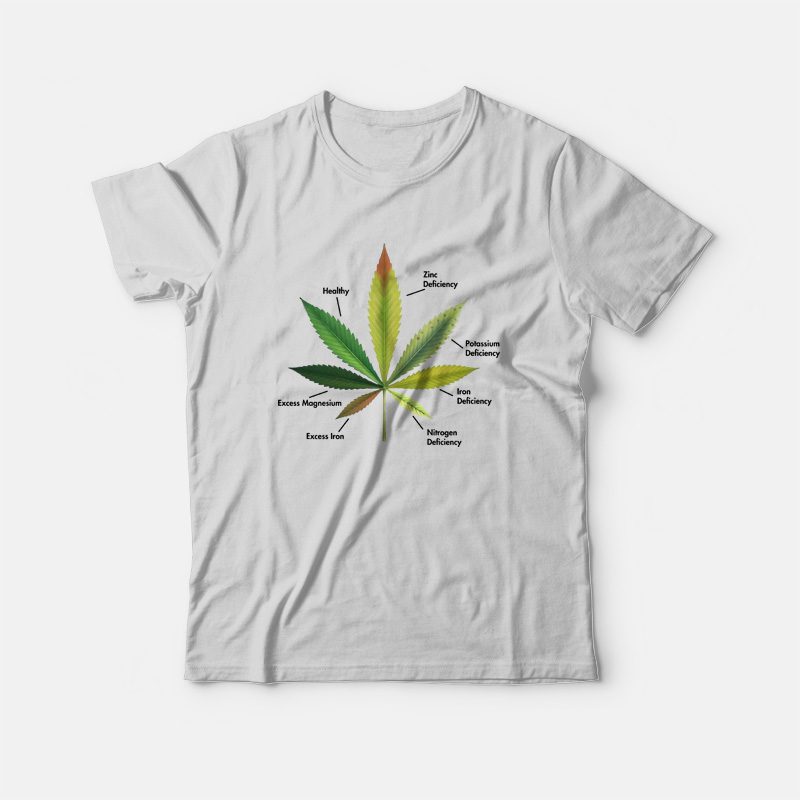 Healthy

Zinc Deficiency

Potassium Deficiency

Iron Deficiency

Nitrogen Deficiency

Excess Magnesium

Excess Iron